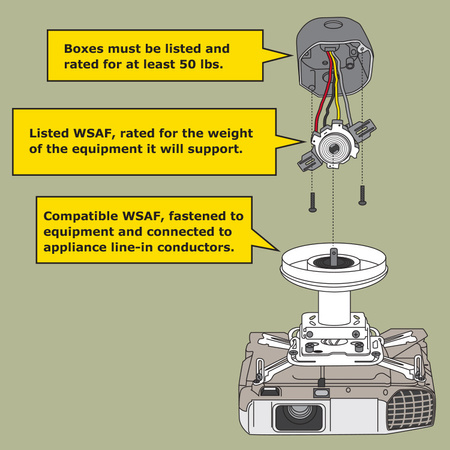 Boxes must be listed and rated for at least 50 lbs.

Listed WSAF, rated for the weight of the equipment it will support.

Compatible WSAF, fastened to equipment and connected to appliance line-in conductors.