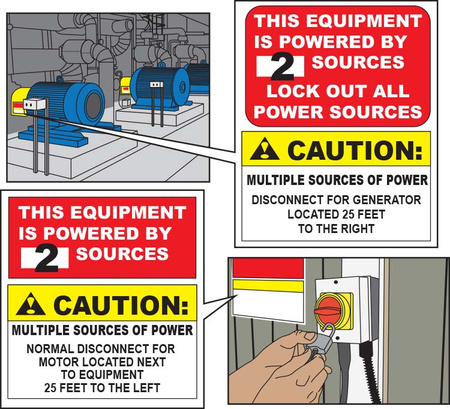 THIS EQUIPMENT IS POWERED BY 2 SOURCES LOCK OUT ALL POWER SOURCES

CAUTION:

MULTIPLE SOURCES OF POWER

DISCONNECT FOR GENERATOR LOCATED 25 FEET TO THE RIGHT

THIS EQUIPMENT IS POWERED BY 2 SOURCES

CAUTION:

MULTIPLE SOURCES OF POWER

NORMAL DISCONNECT FOR MOTOR LOCATED NEXT TO EQUIPMENT 25 FEET TO THE LEFT